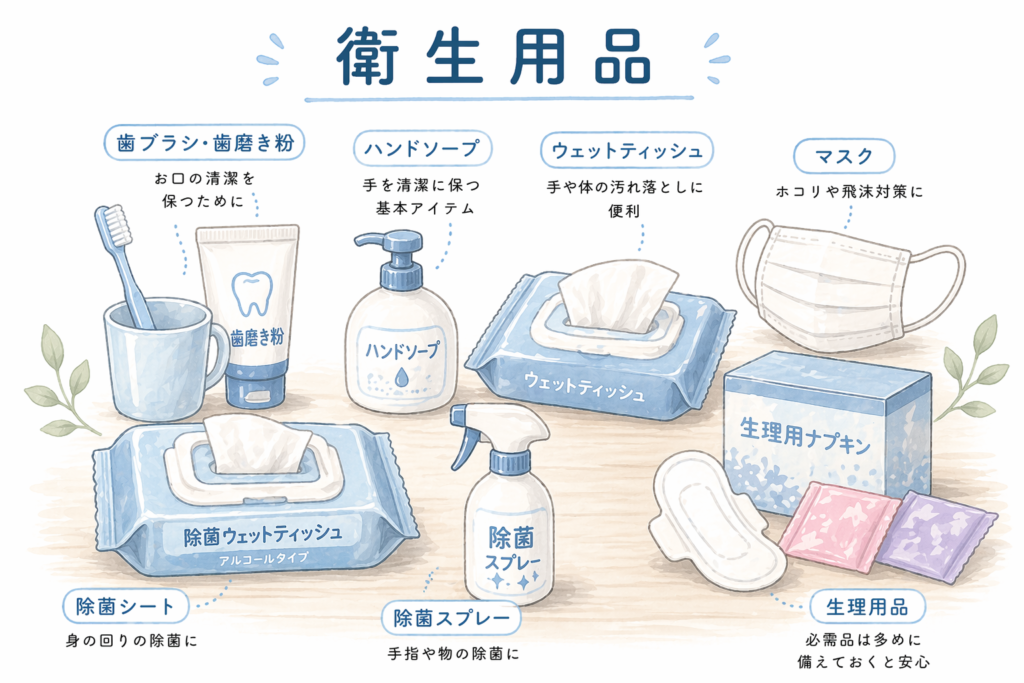 衛生用品

歯ブラシ・歯磨き粉
お口の清潔を保つために

ハンドソープ
手を清潔に保つ基本アイテム

ウェットティッシュ
手や体の汚れ落としに便利

マスク
ホコリや飛沫対策に

歯磨き粉

ハンドソープ

ウェットティッシュ

生理用ナプキン

除菌ウェットティッシュ
アルコールタイプ

除菌スプレー

除菌シート
身の回りの除菌に

除菌スプレー
手指や物の除菌に

生理用品
必需品は多めに備えておくと安心